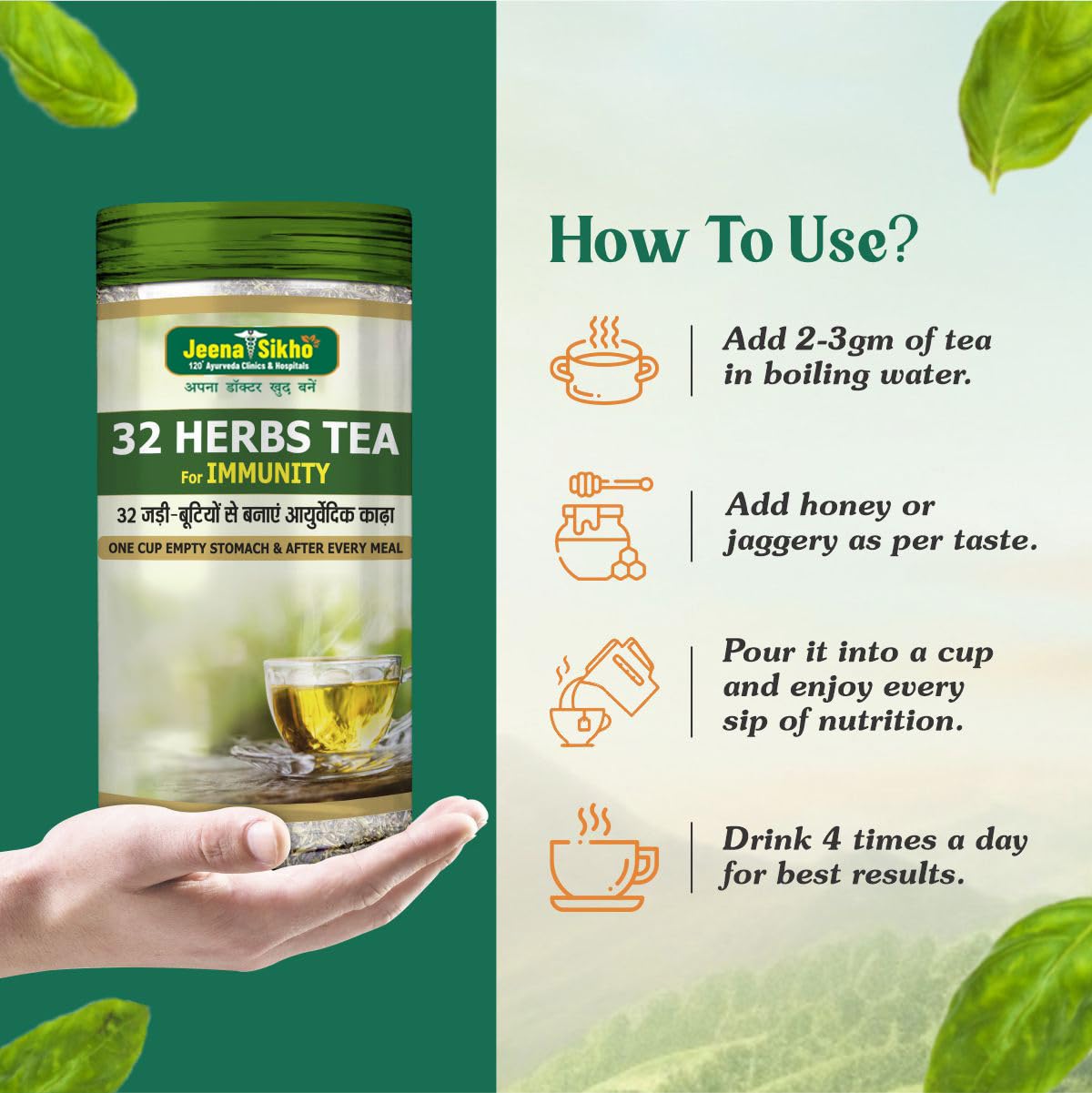 Jeena Sikho
120+ Ayurveda Clinics & Hospitals
अपना डॉक्टर खुद बनें

32 HERBS TEA
For IMMUNITY
32 जड़ी-बूटियों से बनाएं आयुर्वेदिक काढ़ा
ONE CUP EMPTY STOMACH & AFTER EVERY MEAL

How To Use?

Add 2-3gm of tea in boiling water.

Add honey or jaggery as per taste.

Pour it into a cup and enjoy every sip of nutrition.

Drink 4 times a day for best results.